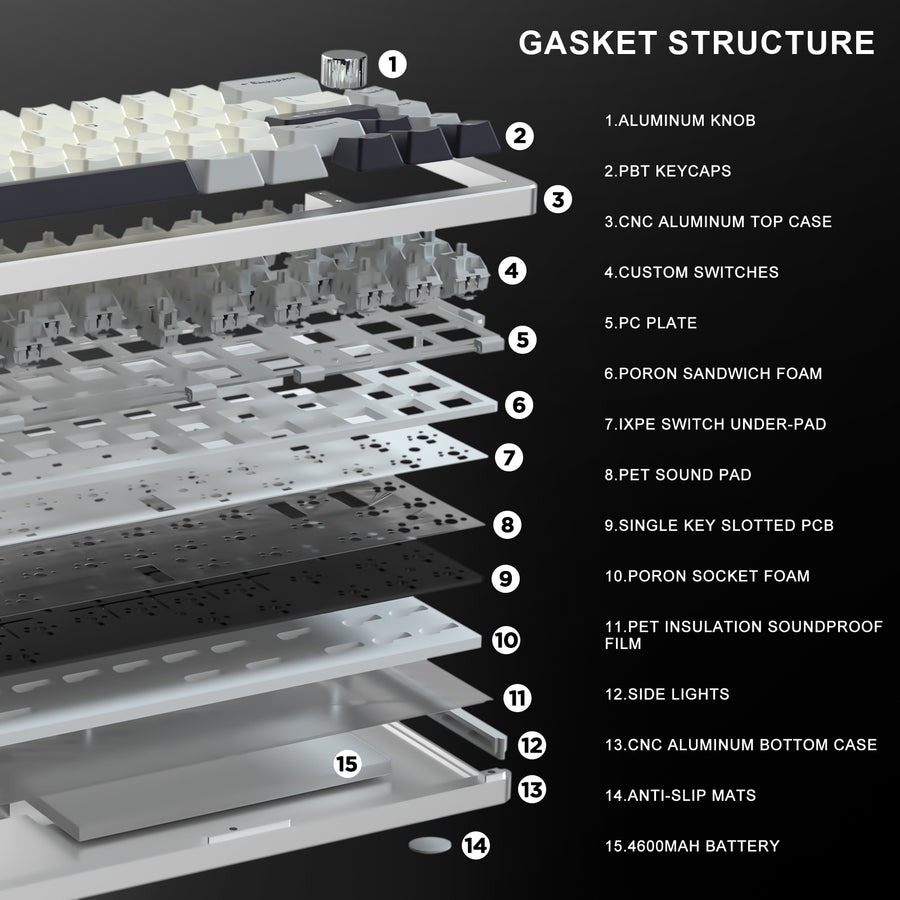 GASKET STRUCTURE

1

2

3

4

5

6

7

8

9

10

11

12

13

14

15

1.ALUMINUM KNOB

2.PBT KEYCAPS

3.CNC ALUMINUM TOP CASE

4.CUSTOM SWITCHES

5.PC PLATE

6.PORON SANDWICH FOAM

7.IXPE SWITCH UNDER-PAD

8.PET SOUND PAD

9.SINGLE KEY SLOTTED PCB

10.PORON SOCKET FOAM

11.PET INSULATION SOUNDPROOF FILM

12.SIDE LIGHTS

13.CNC ALUMINUM BOTTOM CASE

14.ANTI-SLIP MATS

15.4600MAH BATTERY