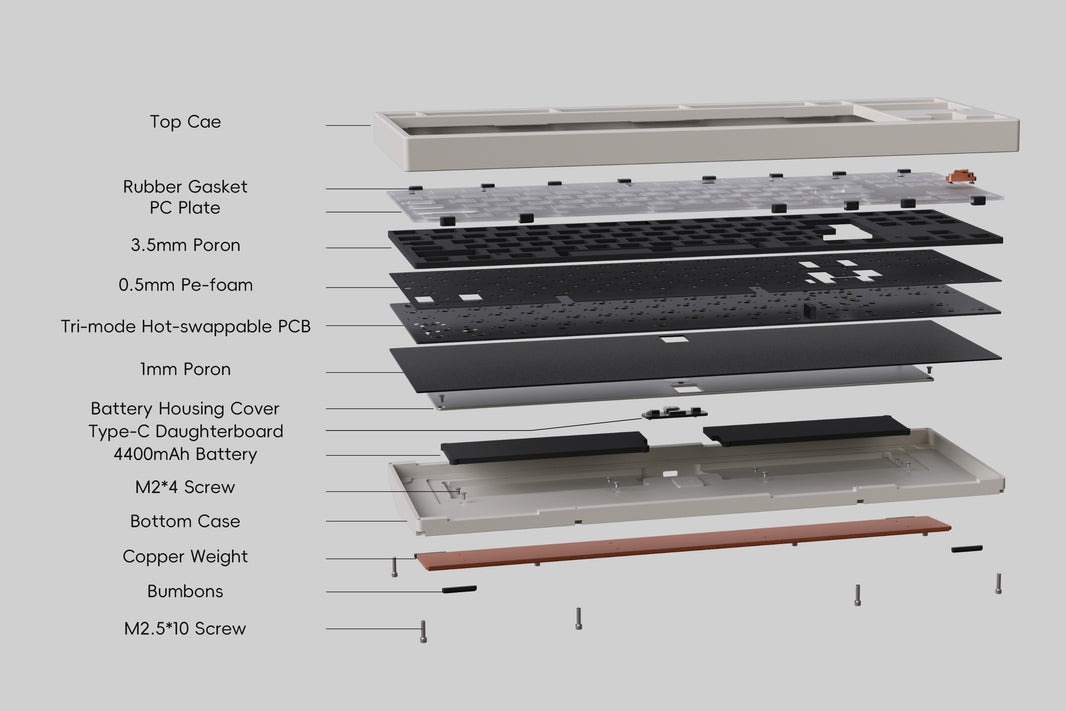 Top Cae

Rubber Gasket
PC Plate

3.5mm Poron

0.5mm Pe-foam

Tri-mode Hot-swappable PCB

1mm Poron

Battery Housing Cover
Type-C Daughterboard
4400mAh Battery

M2*4 Screw

Bottom Case

Copper Weight

Bumbons

M2.5*10 Screw